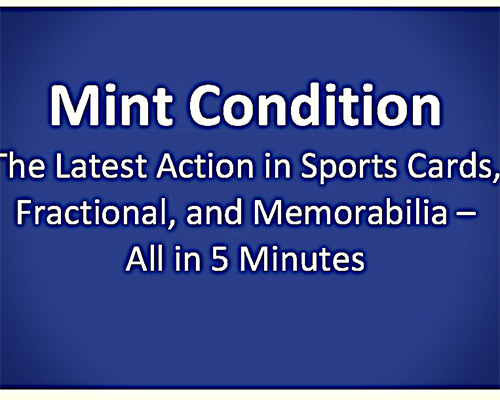 Mint Condition

The Latest Action in Sports Cards, Fractional, and Memorabilia – All in 5 Minutes