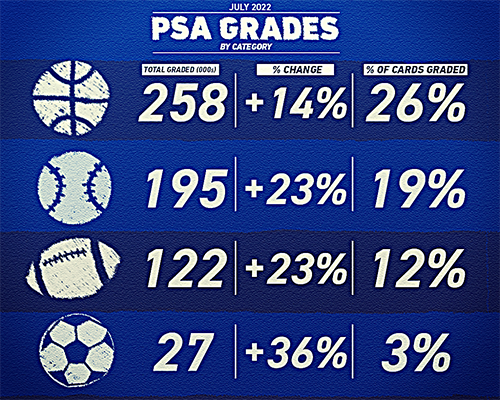 JULY 2022
PSA GRADES
BY CATEGORY

| TOTAL GRADED (000s) | % CHANGE | % OF CARDS GRADED |
|---|---|---|
| 258 | +14% | 26% |
| 195 | +23% | 19% |
| 122 | +23% | 12% |
| 27 | +36% | 3% |