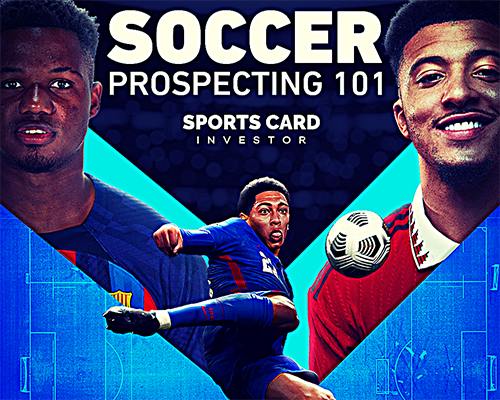 SOCCER
PROSPECTING 101

SPORTS CARD
INVESTOR